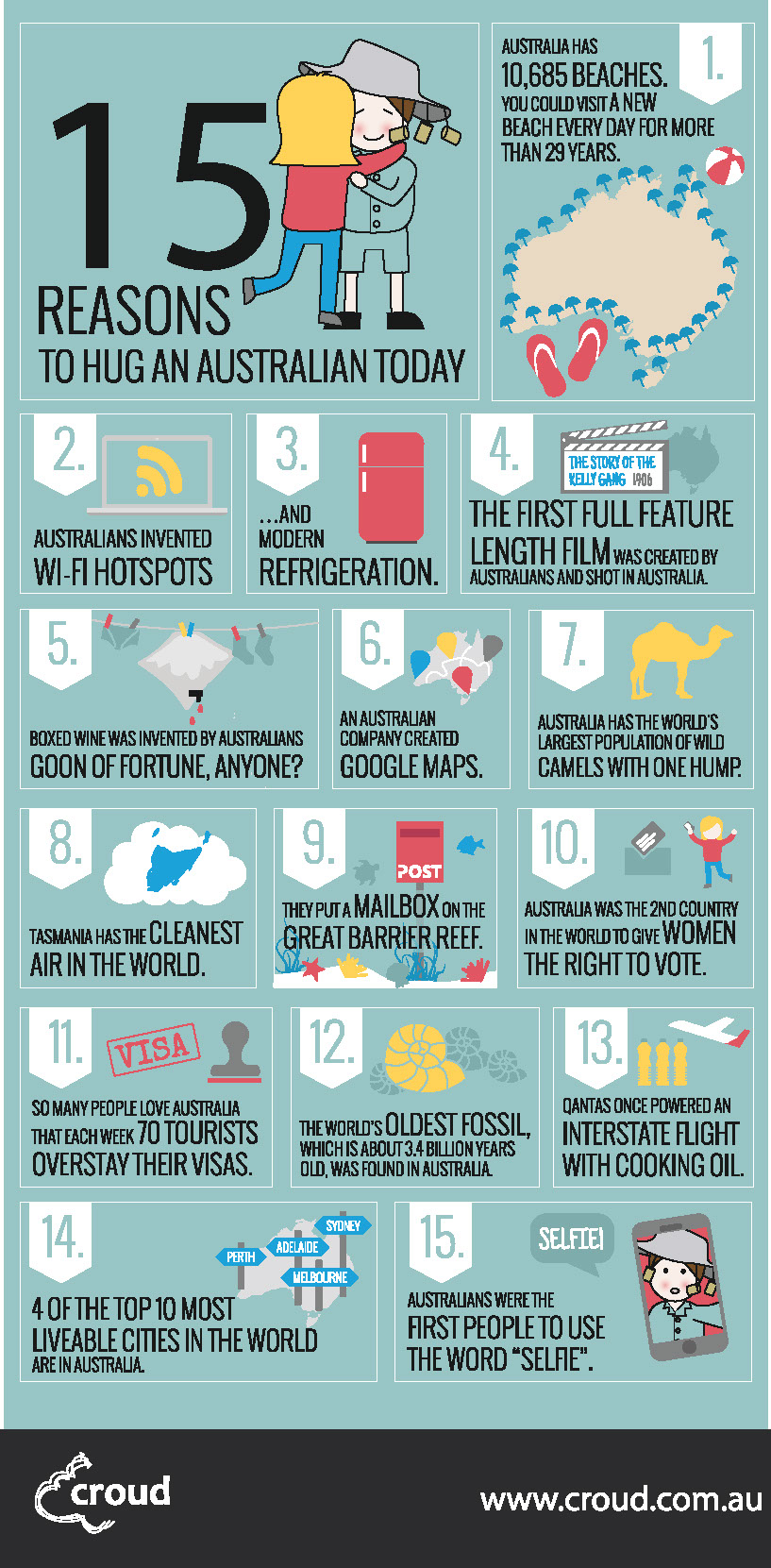 15
REASONS
TO HUG AN AUSTRALIAN TODAY

1.
AUSTRALIA HAS 10,685 BEACHES. YOU COULD VISIT A NEW BEACH EVERY DAY FOR MORE THAN 29 YEARS.

2.
AUSTRALIANS INVENTED WI-FI HOTSPOTS

3.
...AND MODERN REFRIGERATION.

4.
THE STORY OF THE KELLY GANG 1906
THE FIRST FULL FEATURE LENGTH FILM WAS CREATED BY AUSTRALIANS AND SHOT IN AUSTRALIA.

5.
BOXED WINE WAS INVENTED BY AUSTRALIANS GOON OF FORTUNE, ANYONE?

6.
AN AUSTRALIAN COMPANY CREATED GOOGLE MAPS.

7.
AUSTRALIA HAS THE WORLD'S LARGEST POPULATION OF WILD CAMELS WITH ONE HUMP.

8.
TASMANIA HAS THE CLEANEST AIR IN THE WORLD.

9.
POST
THEY PUT A MAILBOX ON THE GREAT BARRIER REEF.

10.
AUSTRALIA WAS THE 2ND COUNTRY IN THE WORLD TO GIVE WOMEN THE RIGHT TO VOTE.

11.
VISA
SO MANY PEOPLE LOVE AUSTRALIA THAT EACH WEEK 70 TOURISTS OVERSTAY THEIR VISAS.

12.
THE WORLD'S OLDEST FOSSIL, WHICH IS ABOUT 3.4 BILLION YEARS OLD, WAS FOUND IN AUSTRALIA.

13.
QANTAS ONCE POWERED AN INTERSTATE FLIGHT WITH COOKING OIL.

14.
SYDNEY
ADELAIDE
PERTH
MELBOURNE
4 OF THE TOP 10 MOST LIVEABLE CITIES IN THE WORLD ARE IN AUSTRALIA.

15.
SELFIE!
AUSTRALIANS WERE THE FIRST PEOPLE TO USE THE WORD "SELFIE".

croud
www.croud.com.au