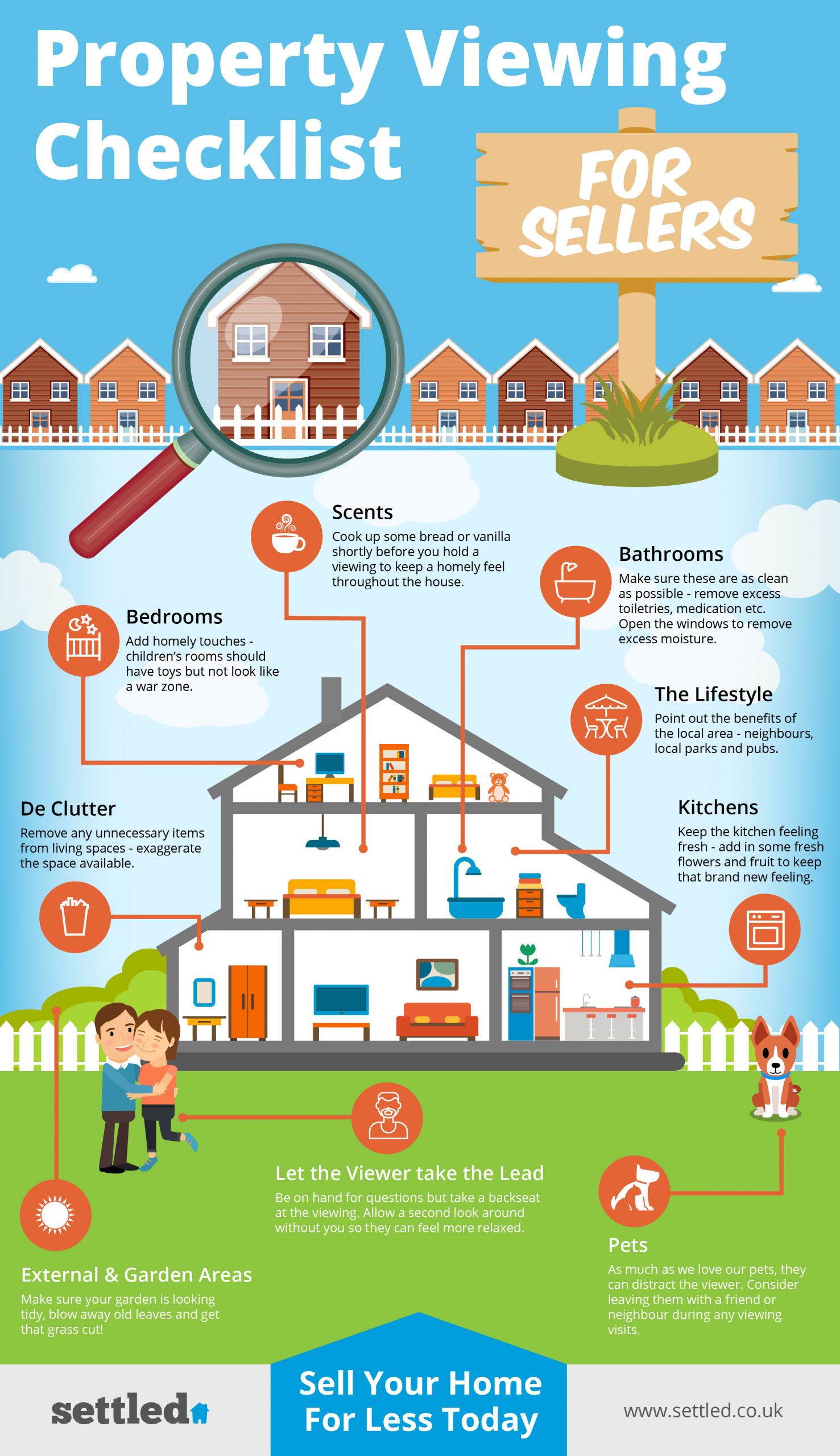 Property Viewing Checklist

FOR SELLERS

Scents
Cook up some bread or vanilla shortly before you hold a viewing to keep a homely feel throughout the house.

Bathrooms
Make sure these are as clean as possible - remove excess toiletries, medication etc. Open the windows to remove excess moisture.

Bedrooms
Add homely touches - children's rooms should have toys but not look like a war zone.

The Lifestyle
Point out the benefits of the local area - neighbours, local parks and pubs.

De Clutter
Remove any unnecessary items from living spaces - exaggerate the space available.

Kitchens
Keep the kitchen feeling fresh - add in some fresh flowers and fruit to keep that brand new feeling.

Let the Viewer take the Lead
Be on hand for questions but take a backseat at the viewing. Allow a second look around without you so they can feel more relaxed.

Pets
As much as we love our pets, they can distract the viewer. Consider leaving them with a friend or neighbour during any viewing visits.

External & Garden Areas
Make sure your garden is looking tidy, blow away old leaves and get that grass cut!

settled

Sell Your Home For Less Today

www.settled.co.uk