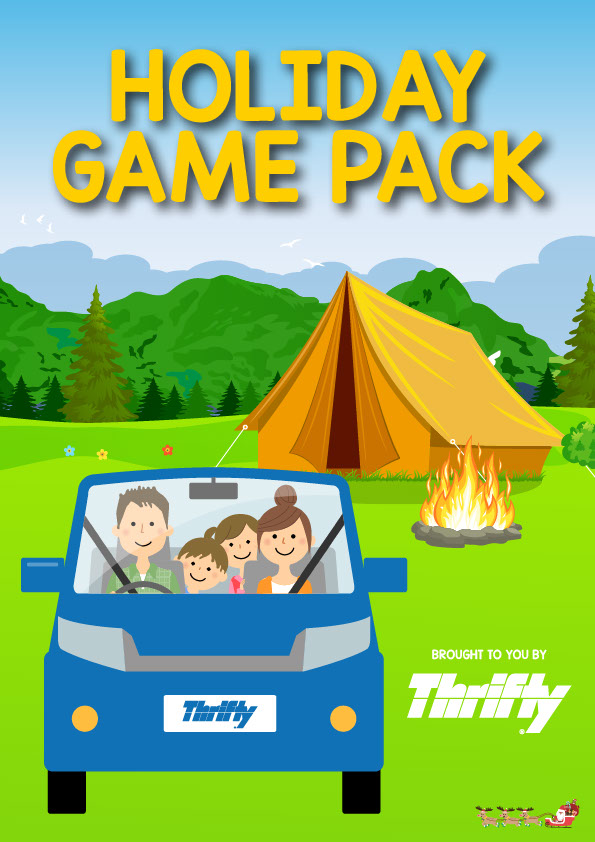 HOLIDAY GAME PACK

Thrifty

BROUGHT TO YOU BY

Thrifty®