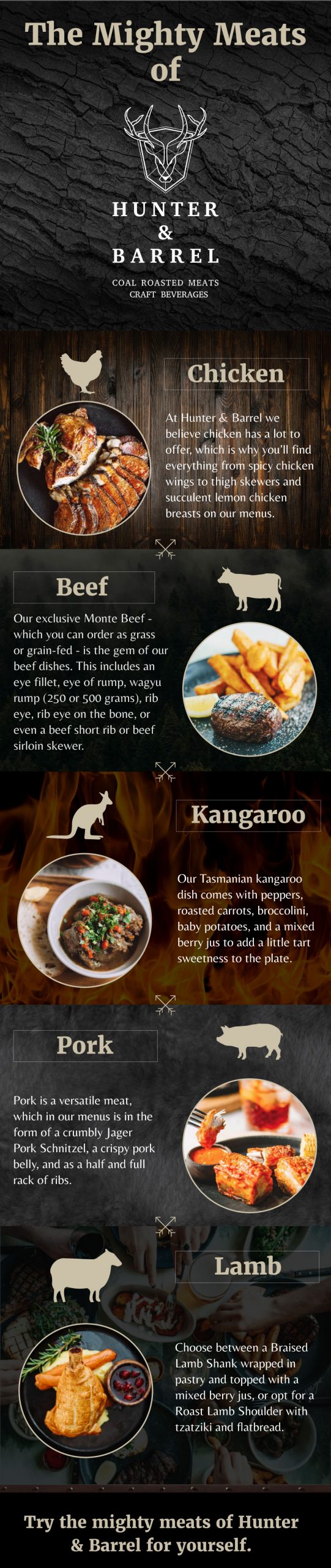 The Mighty Meats of

HUNTER & BARREL

COAL ROASTED MEATS
CRAFT BEVERAGES

Chicken

At Hunter & Barrel we believe chicken has a lot to offer, which is why you'll find everything from spicy chicken wings to thigh skewers and succulent lemon chicken breasts on our menus.

Beef

Our exclusive Monte Beef - which you can order as grass or grain-fed - is the gem of our beef dishes. This includes an eye fillet, eye of rump, wagyu rump (250 or 500 grams), rib eye, rib eye on the bone, or even a beef short rib or beef sirloin skewer.

Kangaroo

Our Tasmanian kangaroo dish comes with peppers, roasted carrots, broccolini, baby potatoes, and a mixed berry jus to add a little tart sweetness to the plate.

Pork

Pork is a versatile meat, which in our menus is in the form of a crumbly Jager Pork Schnitzel, a crispy pork belly, and as a half and full rack of ribs.

Lamb

Choose between a Braised Lamb Shank wrapped in pastry and topped with a mixed berry jus, or opt for a Roast Lamb Shoulder with tzatziki and flatbread.

Try the mighty meats of Hunter & Barrel for yourself.