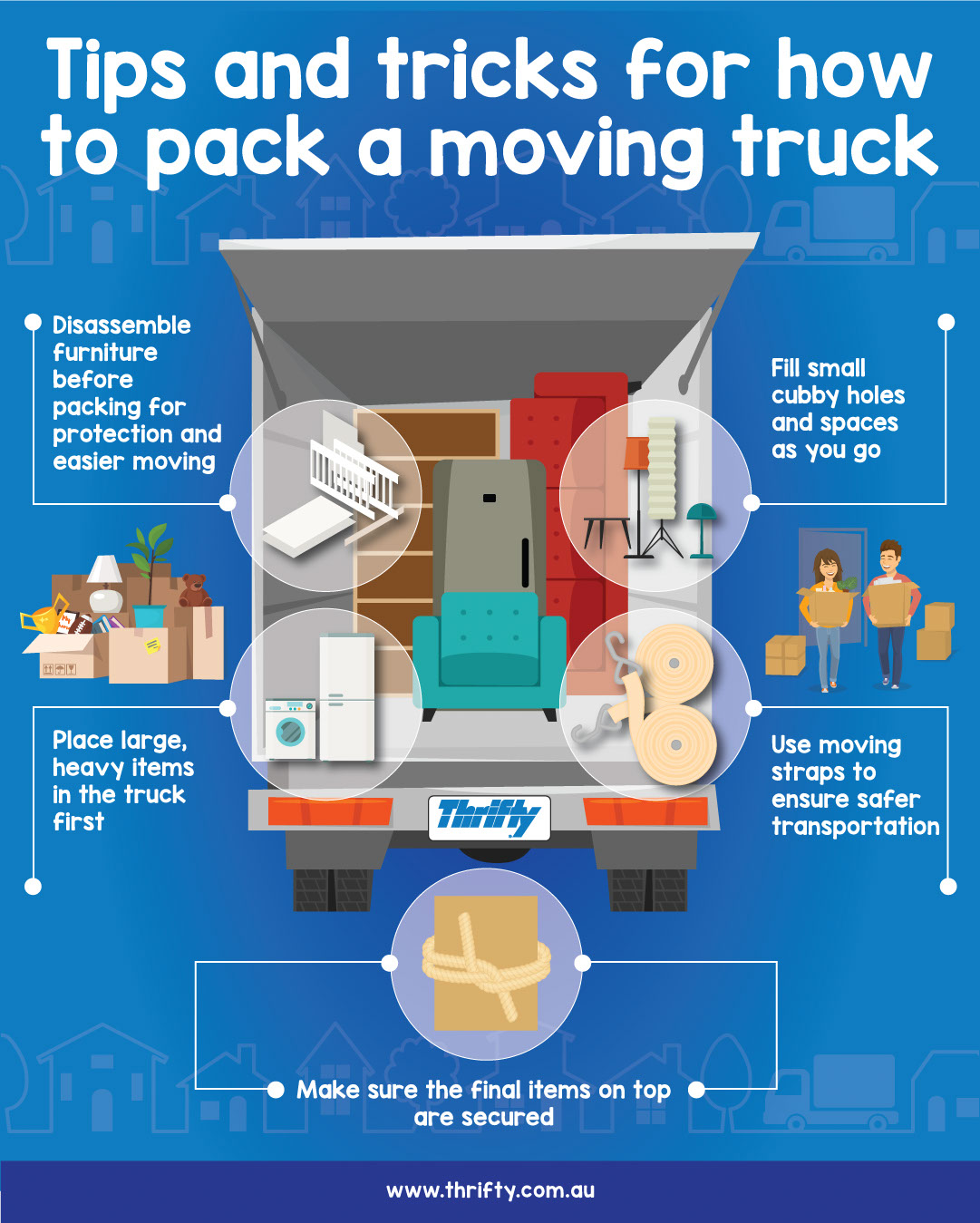 Tips and tricks for how to pack a moving truck

Disassemble furniture before packing for protection and easier moving

Fill small cubby holes and spaces as you go

Place large, heavy items in the truck first

Thrifty

Use moving straps to ensure safer transportation

Make sure the final items on top are secured

www.thrifty.com.au