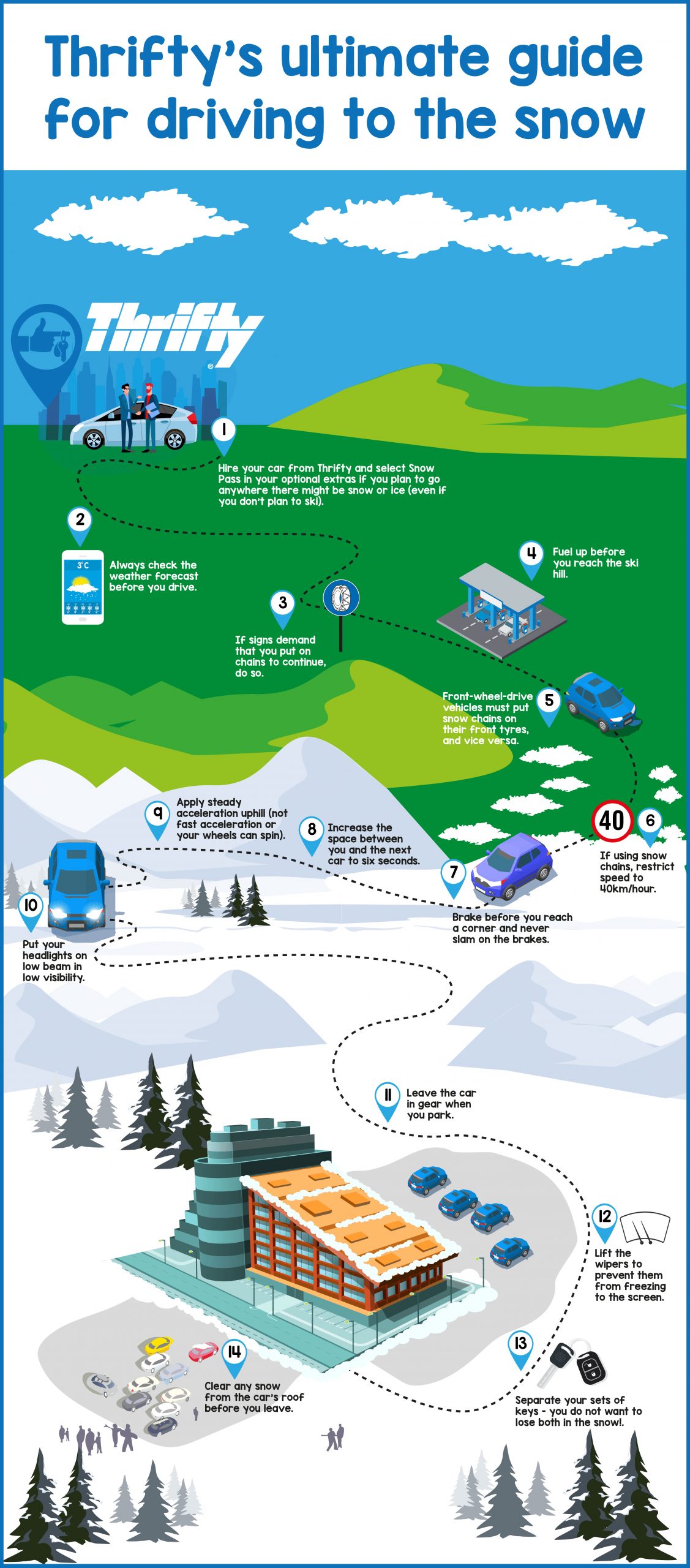 Thrifty's ultimate guide for driving to the snow

Thrifty®

1
Hire your car from Thrifty and select Snow Pass in your optional extras if you plan to go anywhere there might be snow or ice (even if you don't plan to ski).

2
3°C
Always check the weather forecast before you drive.

3
If signs demand that you put on chains to continue, do so.

4
Fuel up before you reach the ski hill.

5
Front-wheel-drive vehicles must put snow chains on their front tyres, and vice versa.

40
6
If using snow chains, restrict speed to 40km/hour.

7
Brake before you reach a corner and never slam on the brakes.

8
Increase the space between you and the next car to six seconds.

9
Apply steady acceleration uphill (not fast acceleration or your wheels can spin).

10
Put your headlights on low beam in low visibility.

11
Leave the car in gear when you park.

12
Lift the wipers to prevent them from freezing to the screen.

13
Separate your sets of keys - you do not want to lose both in the snow!.

14
Clear any snow from the car's roof before you leave.